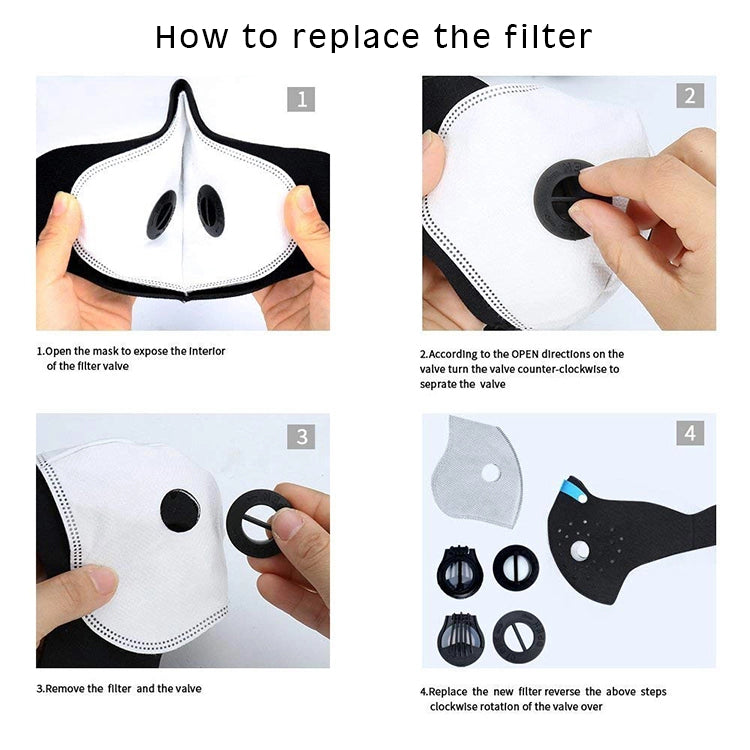 How to replace the filter

1

1.Open the mask to expose the interior of the filter valve

2

2.According to the OPEN directions on the valve turn the valve counter-clockwise to seprate the valve

3

3.Remove the filter and the valve

4

4.Replace the new filter reverse the above steps clockwise rotation of the valve over